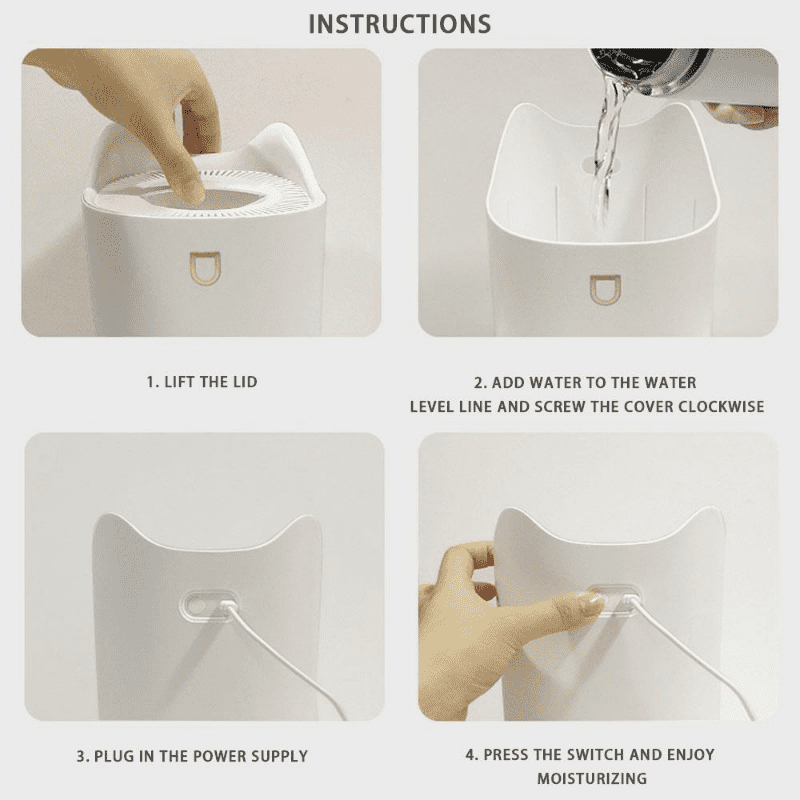 INSTRUCTIONS

1. LIFT THE LID

2. ADD WATER TO THE WATER LEVEL LINE AND SCREW THE COVER CLOCKWISE

3. PLUG IN THE POWER SUPPLY

4. PRESS THE SWITCH AND ENJOY MOISTURIZING